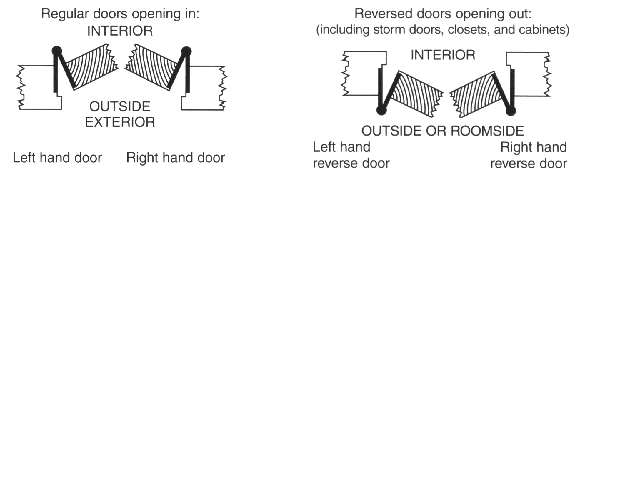 Regular doors opening in:
INTERIOR
OUTSIDE
EXTERIOR
Left hand door Right hand door

Reversed doors opening out:
(including storm doors, closets, and cabinets)
INTERIOR
OUTSIDE OR ROOMSIDE
Left hand reverse door
Right hand reverse door